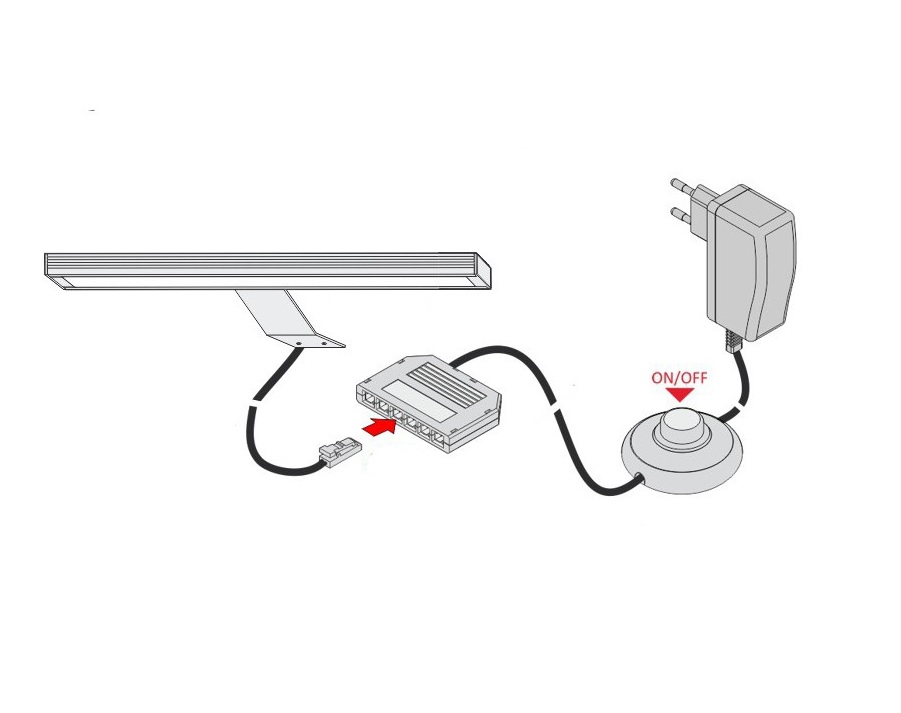 ON/OFF