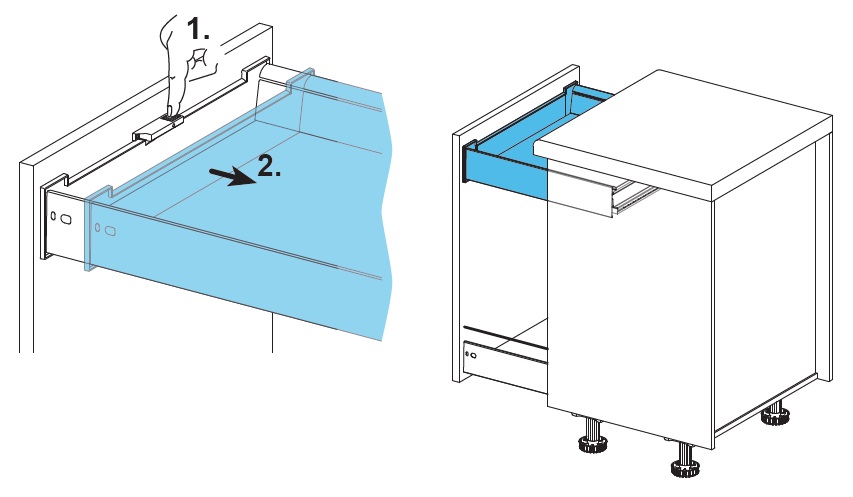 1.

2.