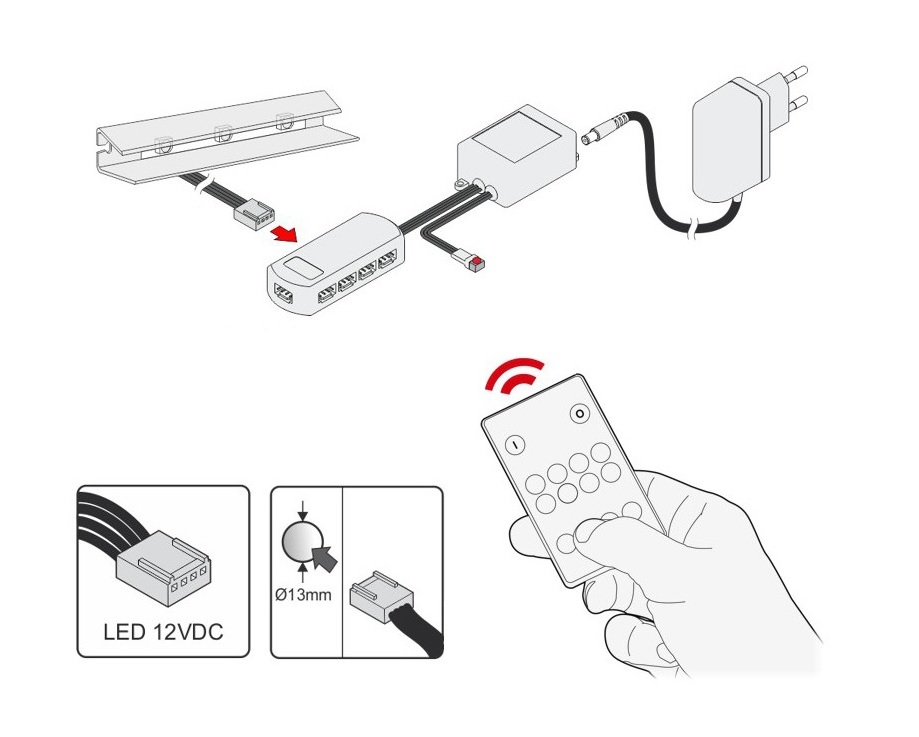 LED 12VDC

Ø13mm