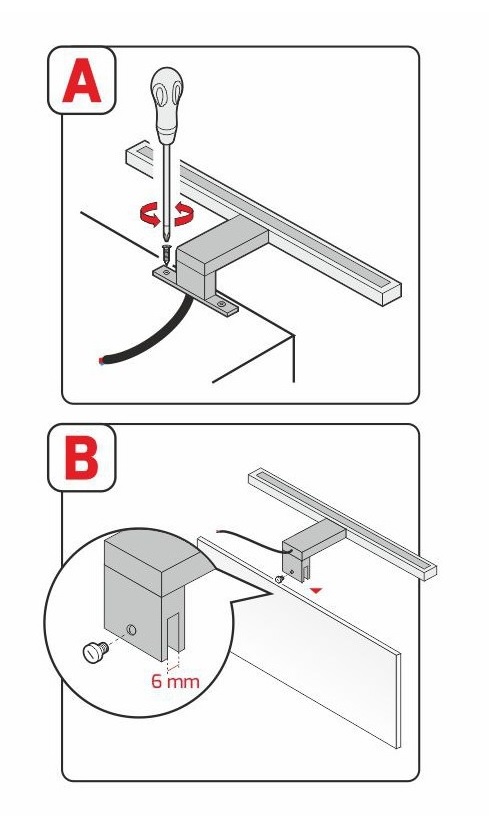 A

B

6 mm