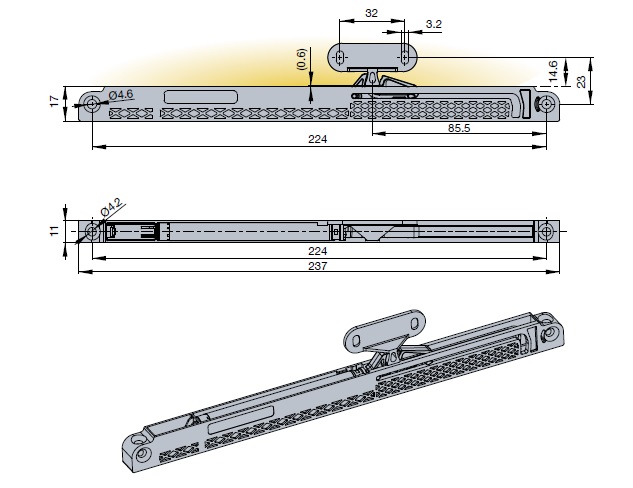 32
3.2
(0.6)
14.6
23
17
Ø4.6
85.5
224

Ø4.2
11
224
237