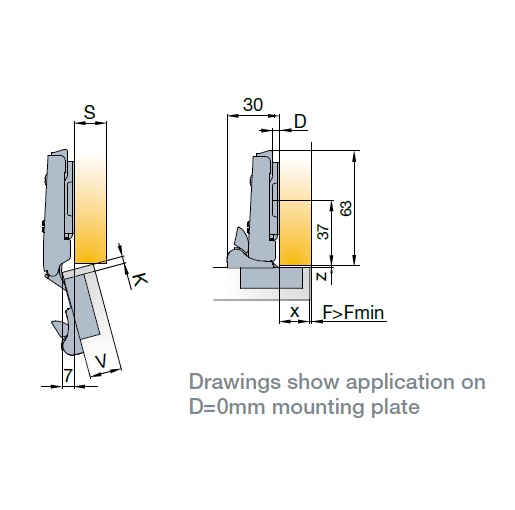 S

K

V

7

30

D

63

37

z

x

F>Fmin

Drawings show application on D=0mm mounting plate