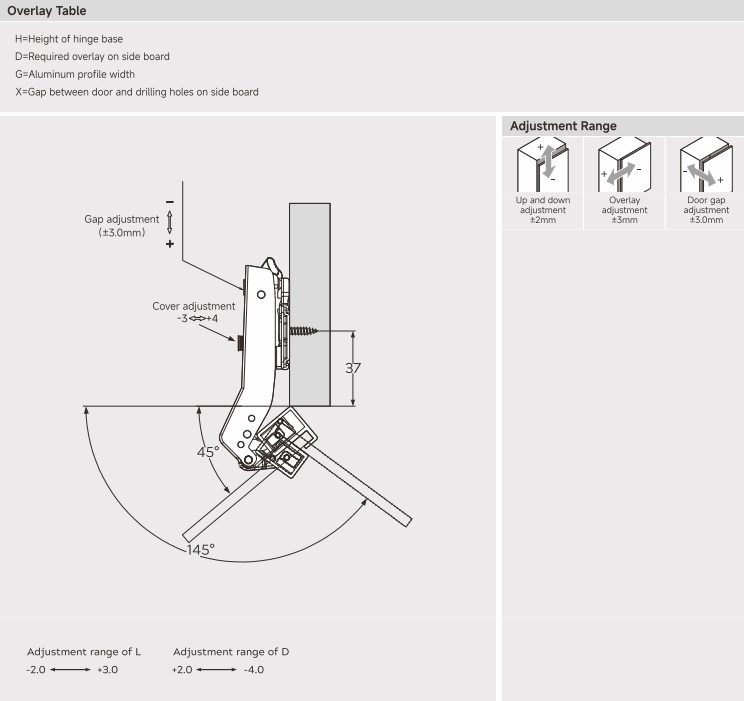 Overlay Table

H=Height of hinge base
D=Required overlay on side board
G=Aluminum profile width
X=Gap between door and drilling holes on side board

Gap adjustment (±3.0mm)
−
+

Cover adjustment
-3⇔+4

37

45°

145°

Adjustment range of L
-2.0 ⟷ +3.0

Adjustment range of D
+2.0 ⟷ -4.0

Adjustment Range

+
-
Up and down adjustment ±2mm

+
-
Overlay adjustment ±3mm

-
+
Door gap adjustment ±3.0mm