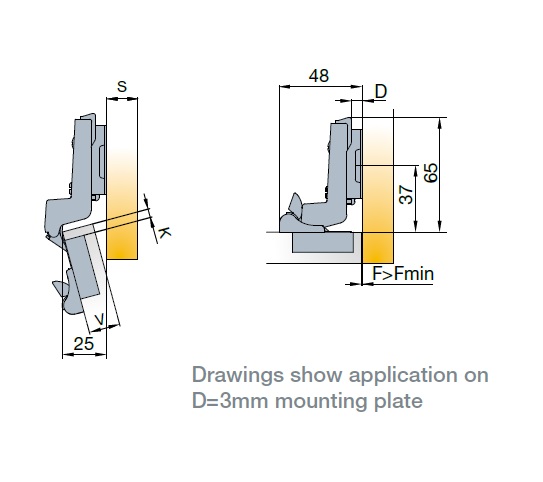 S

K

V

25

48

D

65

37

F>Fmin

Drawings show application on D=3mm mounting plate