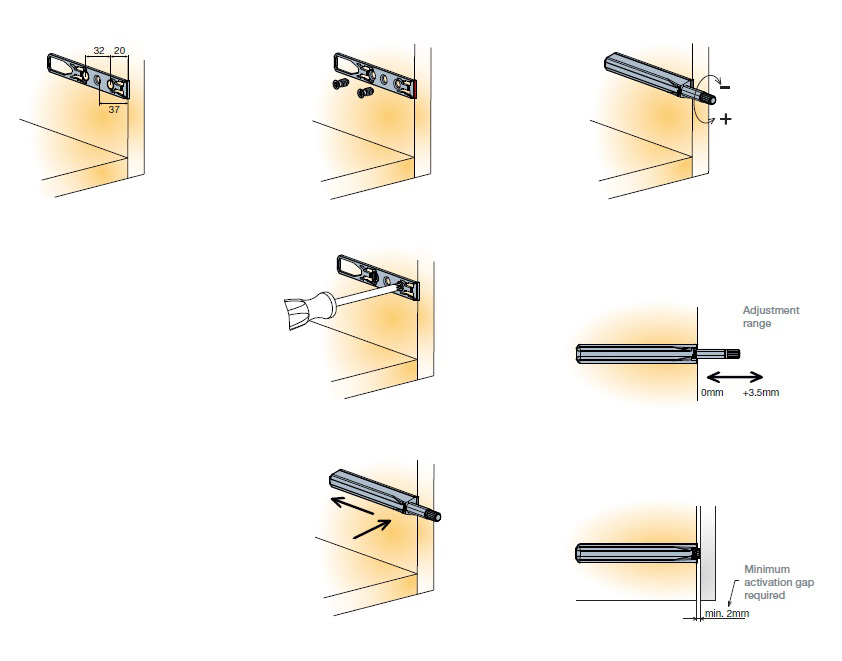 32 20
37

-
+

Adjustment range

0mm +3.5mm

Minimum activation gap required

min. 2mm