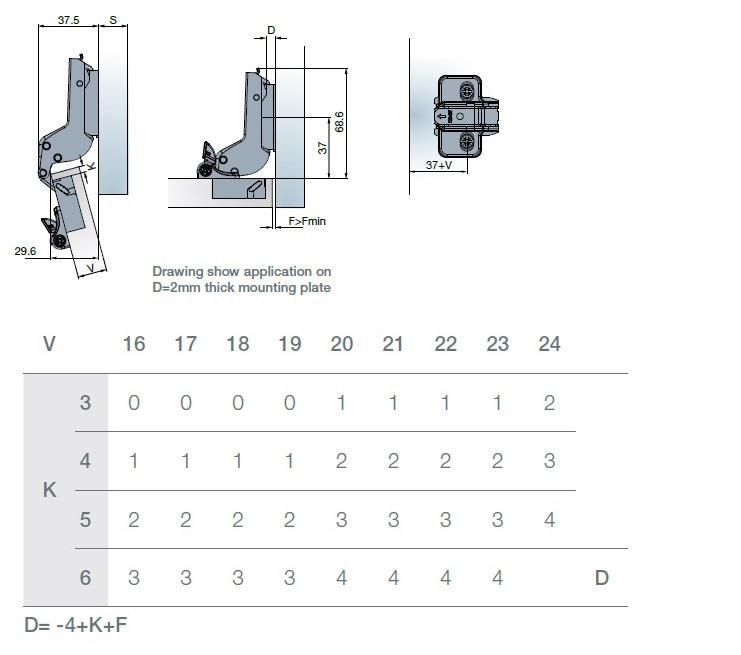 37.5
S
K
29.6
V
D
68.6
37
F>Fmin
37+V

Drawing show application on D=2mm thick mounting plate

| V | | 16 | 17 | 18 | 19 | 20 | 21 | 22 | 23 | 24 | |
|---|---|---|---|---|---|---|---|---|---|---|---|
| K | 3 | 0 | 0 | 0 | 0 | 1 | 1 | 1 | 1 | 2 | |
| | 4 | 1 | 1 | 1 | 1 | 2 | 2 | 2 | 2 | 3 | |
| | 5 | 2 | 2 | 2 | 2 | 3 | 3 | 3 | 3 | 4 | |
| | 6 | 3 | 3 | 3 | 3 | 4 | 4 | 4 | 4 | | D |

D= -4+K+F