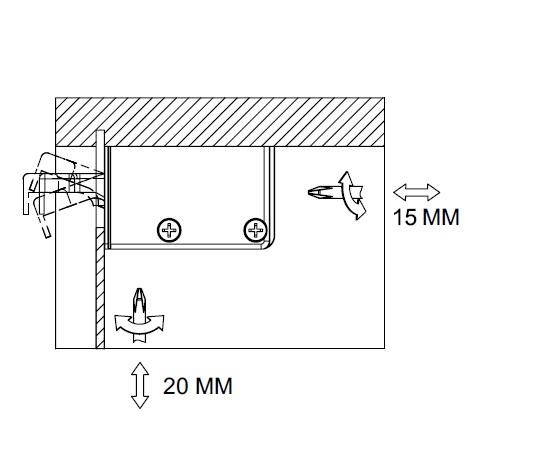 15 MM

20 MM