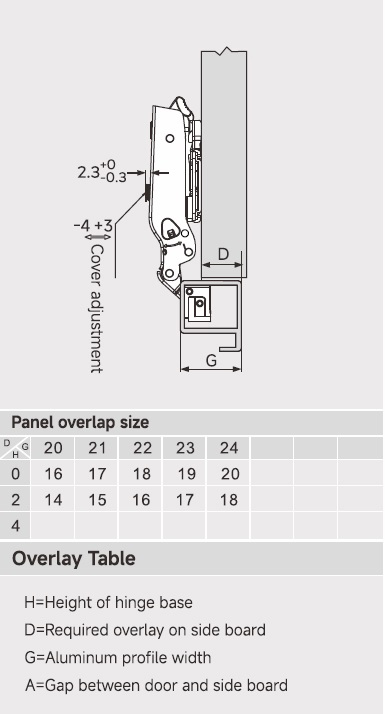 $2.3^{+0}_{-0.3}$

-4 +3

Cover adjustment

D

G

Panel overlap size

| D H G | 20 | 21 | 22 | 23 | 24 | | | |
|---|---|---|---|---|---|---|---|---|
| 0 | 16 | 17 | 18 | 19 | 20 | | | |
| 2 | 14 | 15 | 16 | 17 | 18 | | | |
| 4 | | | | | | | | |

Overlay Table

H=Height of hinge base

D=Required overlay on side board

G=Aluminum profile width

A=Gap between door and side board