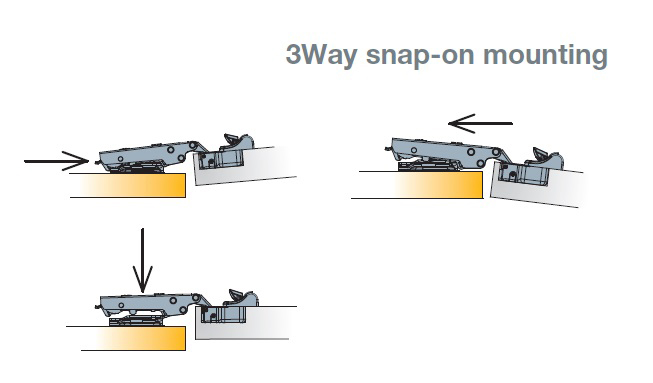 3Way snap-on mounting