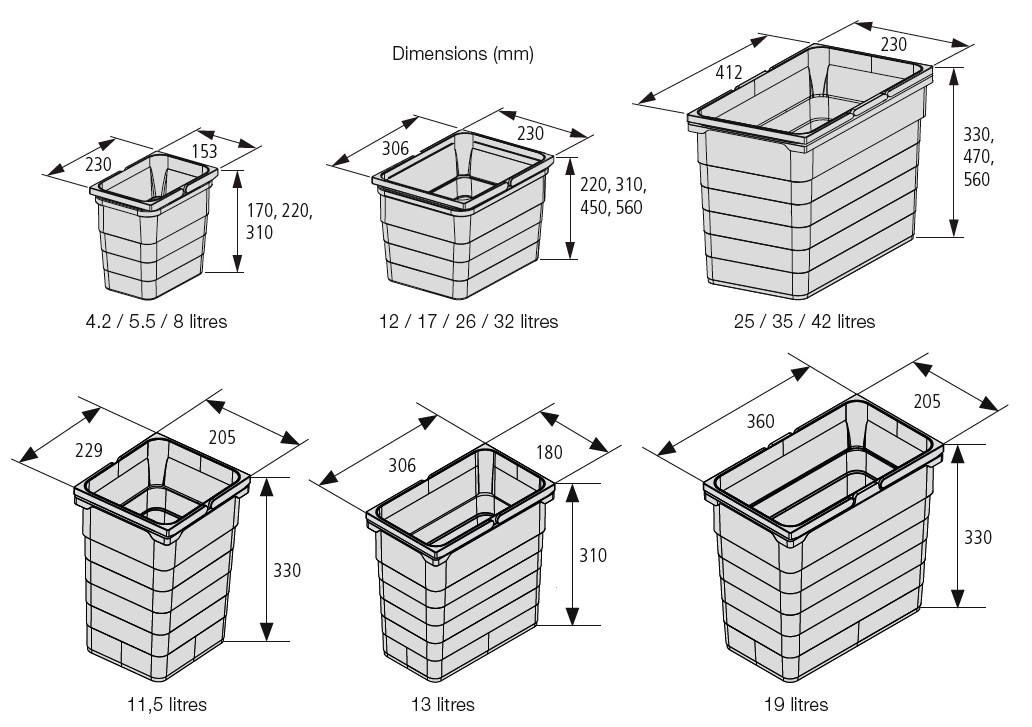 Dimensions (mm)

230
153
170, 220, 310
4.2 / 5.5 / 8 litres

306
230
220, 310, 450, 560
12 / 17 / 26 / 32 litres

412
230
330, 470, 560
25 / 35 / 42 litres

229
205
330
11,5 litres

306
180
310
13 litres

360
205
330
19 litres