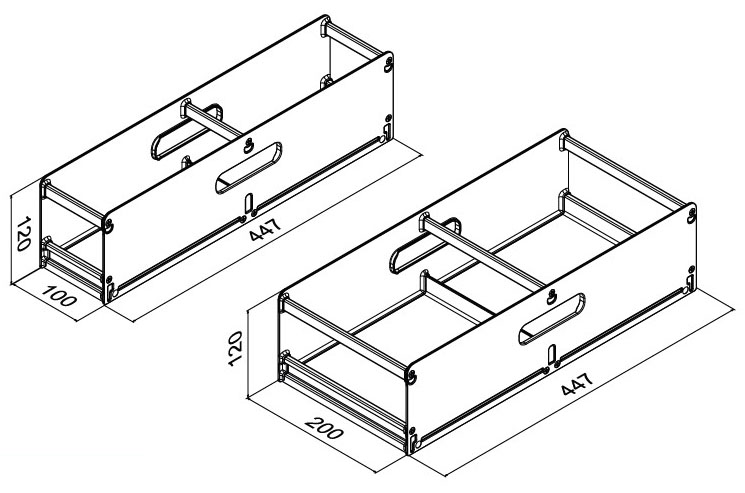 120
100
447
120
200
447