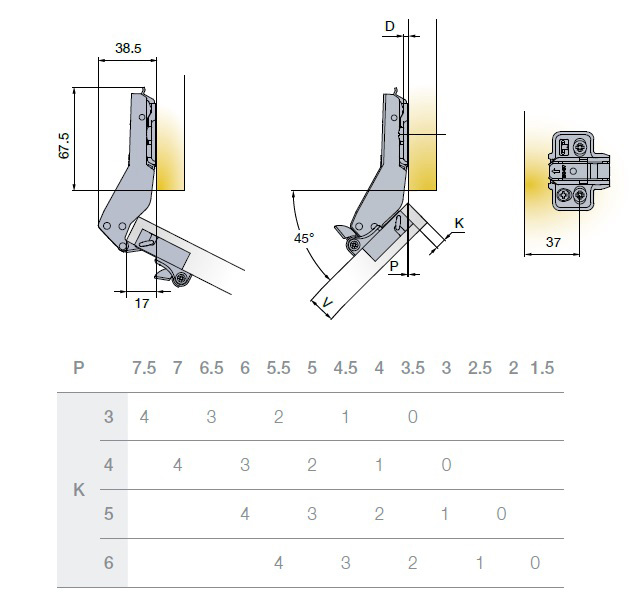 38.5

67.5

17

D

45°

K

P

V

37

| P | | 7.5 | 7 | 6.5 | 6 | 5.5 | 5 | 4.5 | 4 | 3.5 | 3 | 2.5 | 2 | 1.5 |
|---|---|---|---|---|---|---|---|---|---|---|---|---|---|---|
| K | 3 | 4 | | 3 | | 2 | | 1 | | 0 | | | | |
| | 4 | | 4 | | 3 | | 2 | | 1 | | 0 | | | |
| | 5 | | | | 4 | | 3 | | 2 | | 1 | 0 | | |
| | 6 | | | | | 4 | | 3 | | 2 | | 1 | | 0 |