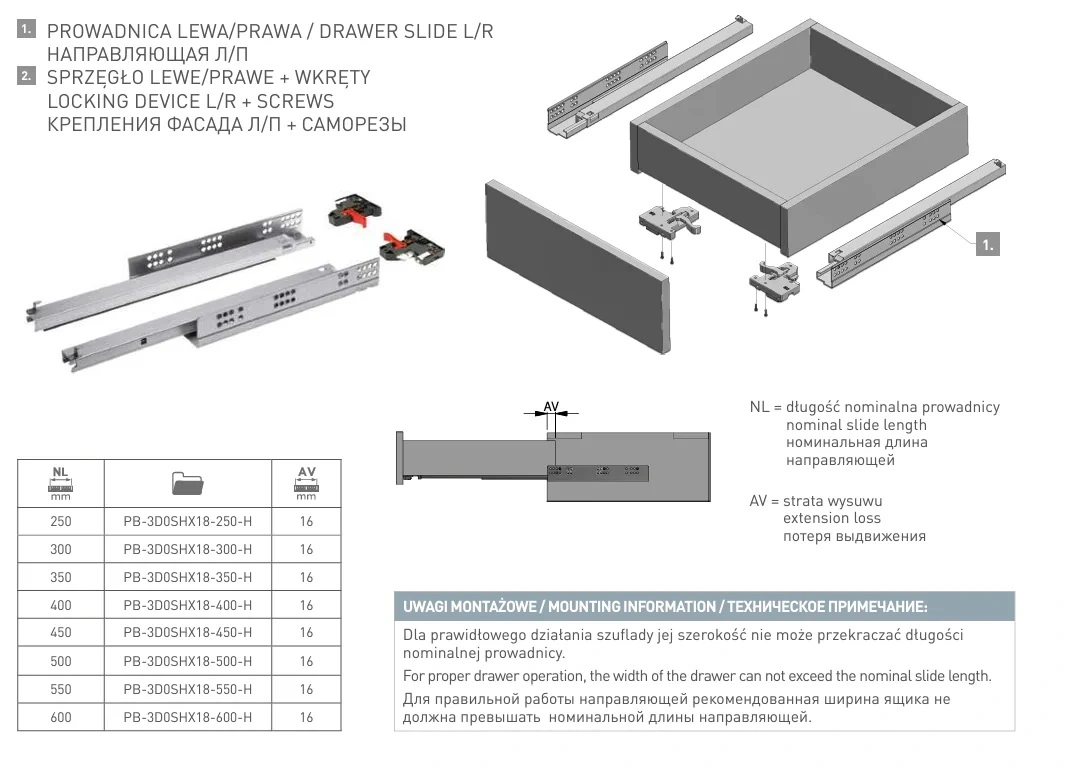 1. PROWADNICA LEWA/PRAWA / DRAWER SLIDE L/R
НАПРАВЛЯЮЩАЯ Л/П
2. SPRZĘGŁO LEWE/PRAWE + WKRĘTY
LOCKING DEVICE L/R + SCREWS
КРЕПЛЕНИЯ ФАСАДА Л/П + САМОРЕЗЫ

1.

AV

NL = długość nominalna prowadnicy
nominal slide length
номинальная длина
направляющей

AV = strata wysuwu
extension loss
потеря выдвижения

| NL mm | | AV mm |
|---|---|---|
| 250 | PB-3D0SHX18-250-H | 16 |
| 300 | PB-3D0SHX18-300-H | 16 |
| 350 | PB-3D0SHX18-350-H | 16 |
| 400 | PB-3D0SHX18-400-H | 16 |
| 450 | PB-3D0SHX18-450-H | 16 |
| 500 | PB-3D0SHX18-500-H | 16 |
| 550 | PB-3D0SHX18-550-H | 16 |
| 600 | PB-3D0SHX18-600-H | 16 |

UWAGI MONTAŻOWE / MOUNTING INFORMATION / ТЕХНИЧЕСКОЕ ПРИМЕЧАНИЕ:

Dla prawidłowego działania szuflady jej szerokość nie może przekraczać długości nominalnej prowadnicy.

For proper drawer operation, the width of the drawer can not exceed the nominal slide length.

Для правильной работы направляющей рекомендованная ширина ящика не должна превышать номинальной длины направляющей.