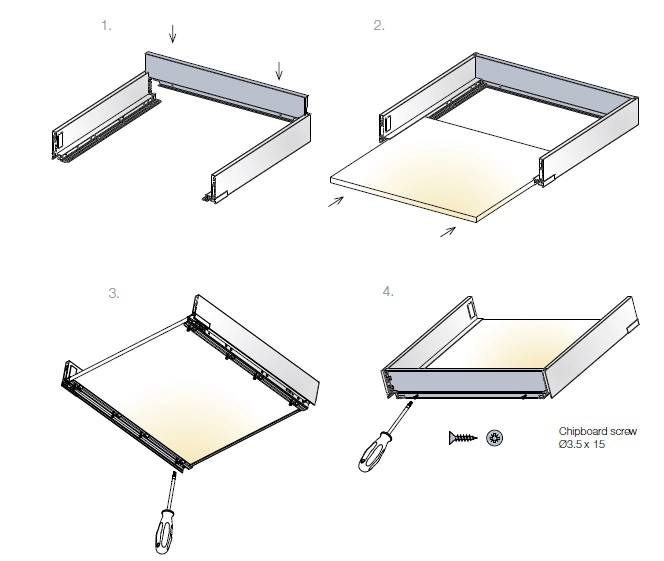 1.

2.

3.

4.

Chipboard screw
Ø3.5 x 15